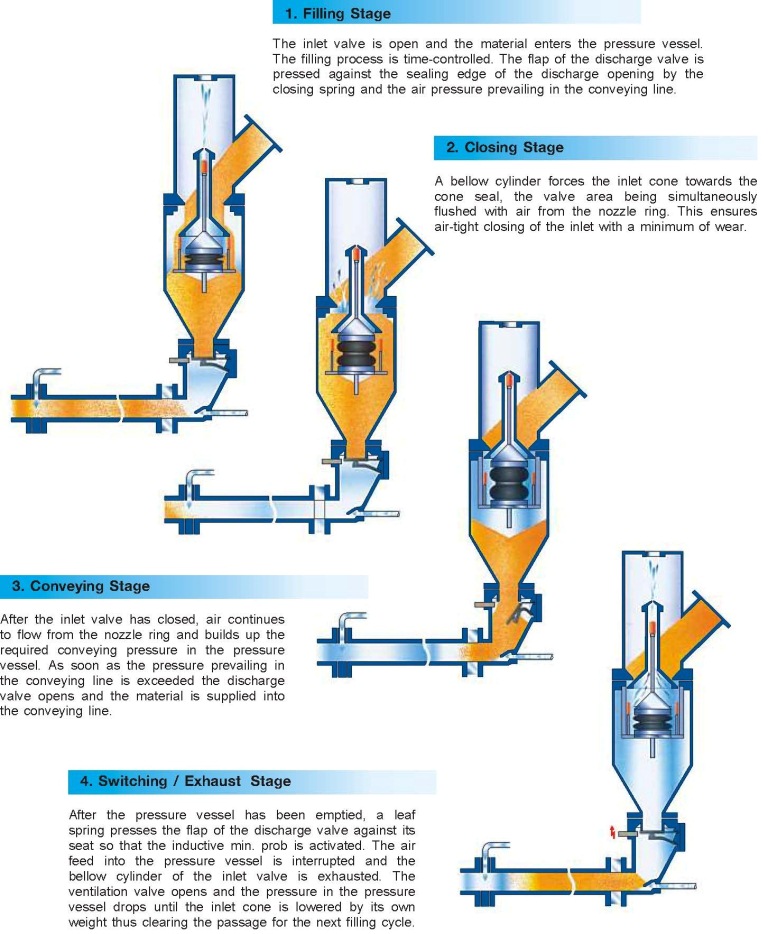 1. Filling Stage

The inlet valve is open and the material enters the pressure vessel. The filling process is time-controlled. The flap of the discharge valve is pressed against the sealing edge of the discharge opening by the closing spring and the air pressure prevailing in the conveying line.

2. Closing Stage

A bellow cylinder forces the inlet cone towards the cone seal, the valve area being simultaneously flushed with air from the nozzle ring. This ensures air-tight closing of the inlet with a minimum of wear.

3. Conveying Stage

After the inlet valve has closed, air continues to flow from the nozzle ring and builds up the required conveying pressure in the pressure vessel. As soon as the pressure prevailing in the conveying line is exceeded the discharge valve opens and the material is supplied into the conveying line.

4. Switching / Exhaust Stage

After the pressure vessel has been emptied, a leaf spring presses the flap of the discharge valve against its seat so that the inductive min. prob is activated. The air feed into the pressure vessel is interrupted and the bellow cylinder of the inlet valve is exhausted. The ventilation valve opens and the pressure in the pressure vessel drops until the inlet cone is lowered by its own weight thus clearing the passage for the next filling cycle.